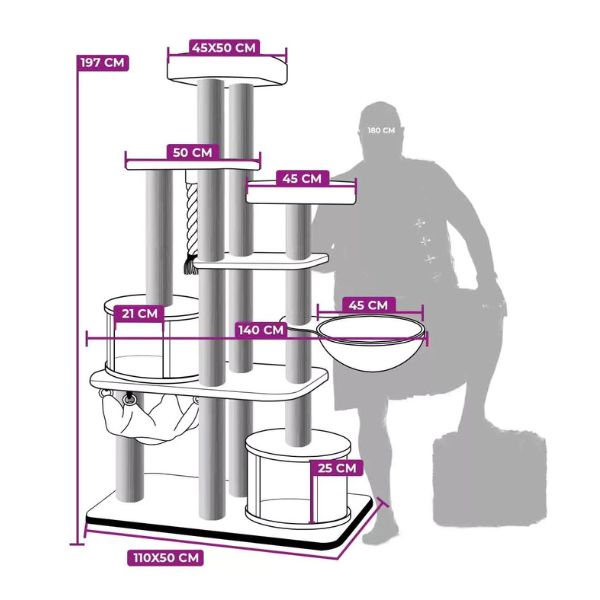 197 CM

45X50 CM

180 CM

50 CM

45 CM

21 CM

45 CM

140 CM

25 CM

110X50 CM