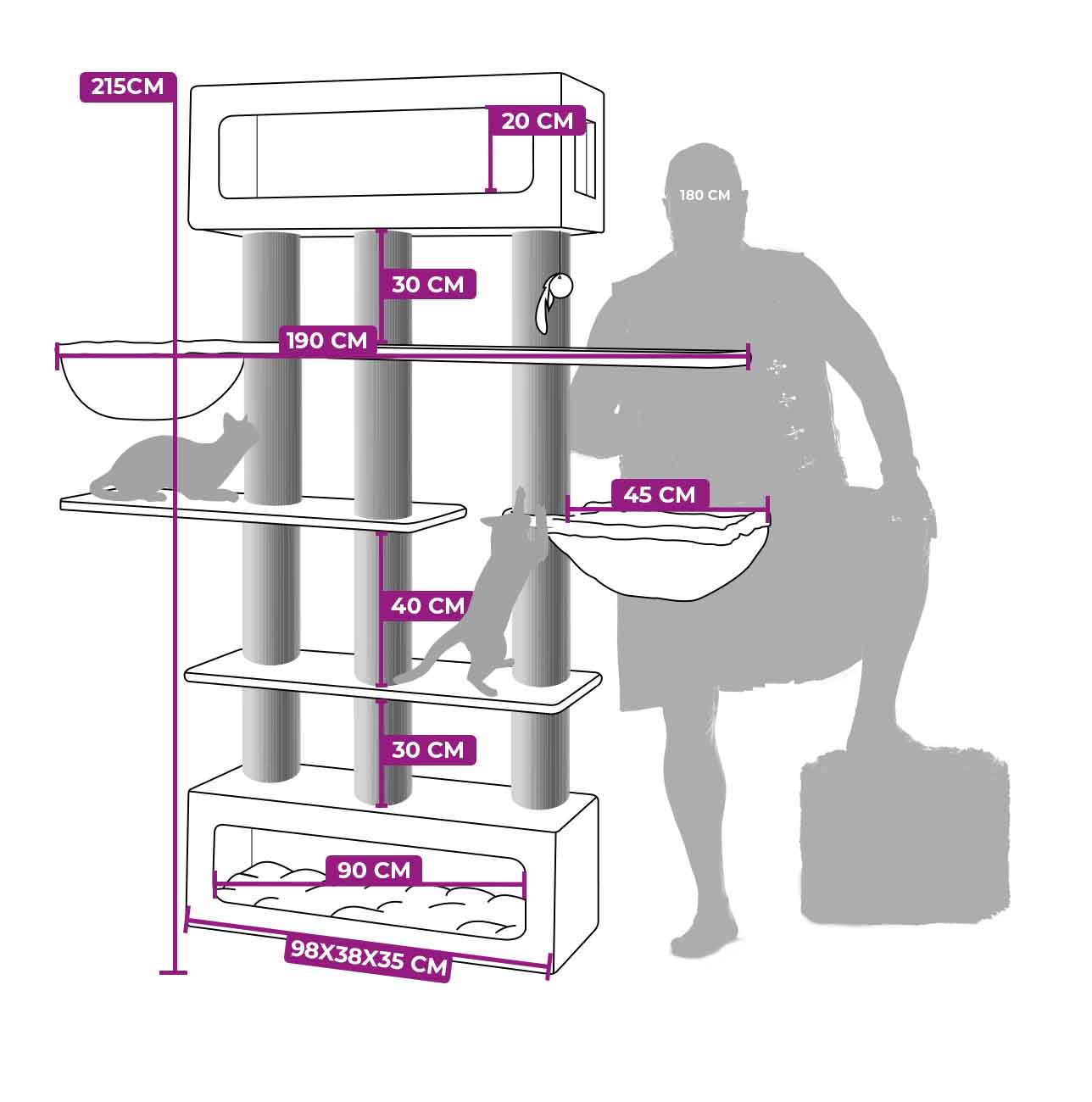 215CM

20 CM

180 CM

30 CM

190 CM

45 CM

40 CM

30 CM

90 CM

98X38X35 CM