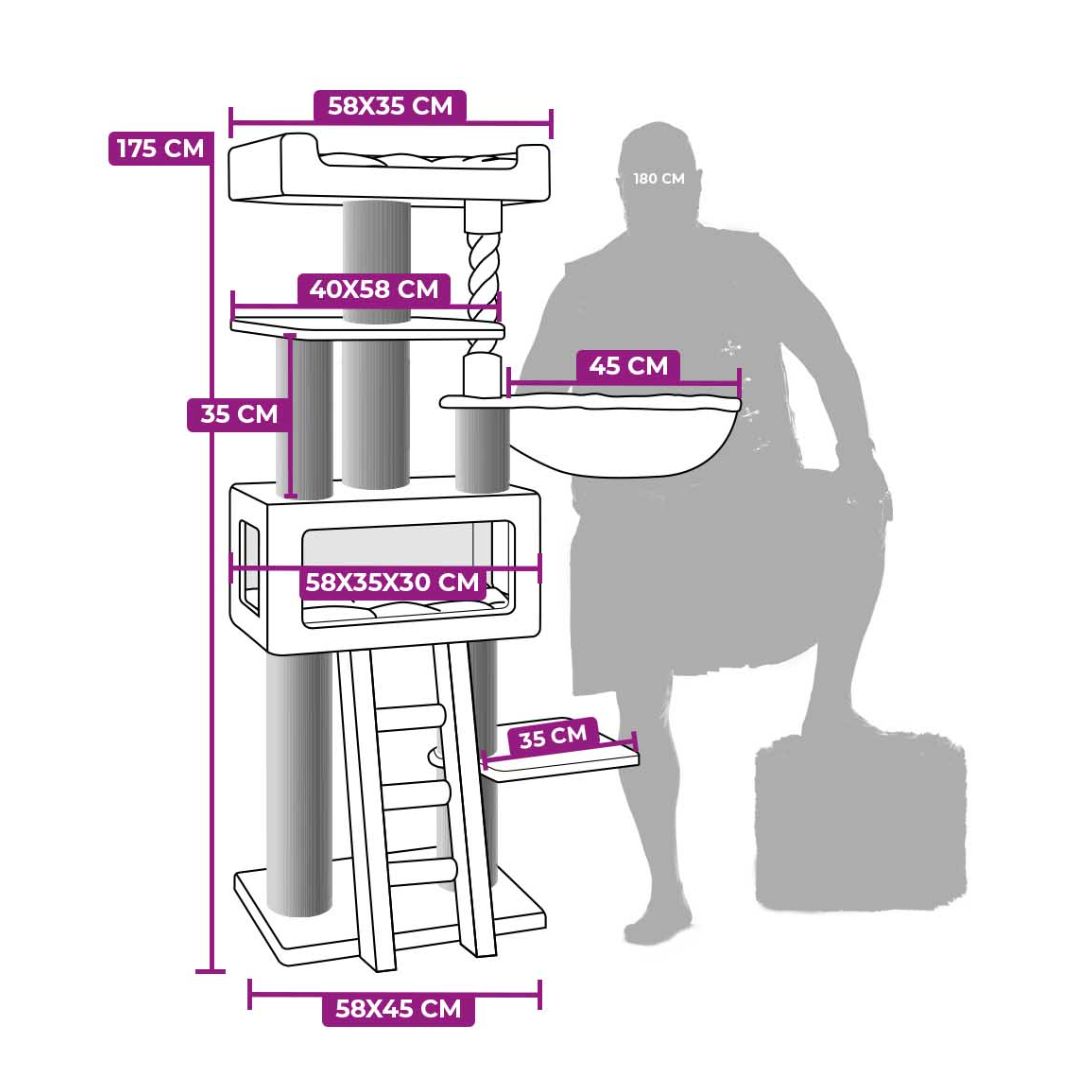 58X35 CM

175 CM

180 CM

40X58 CM

45 CM

35 CM

58X35X30 CM

35 CM

58X45 CM