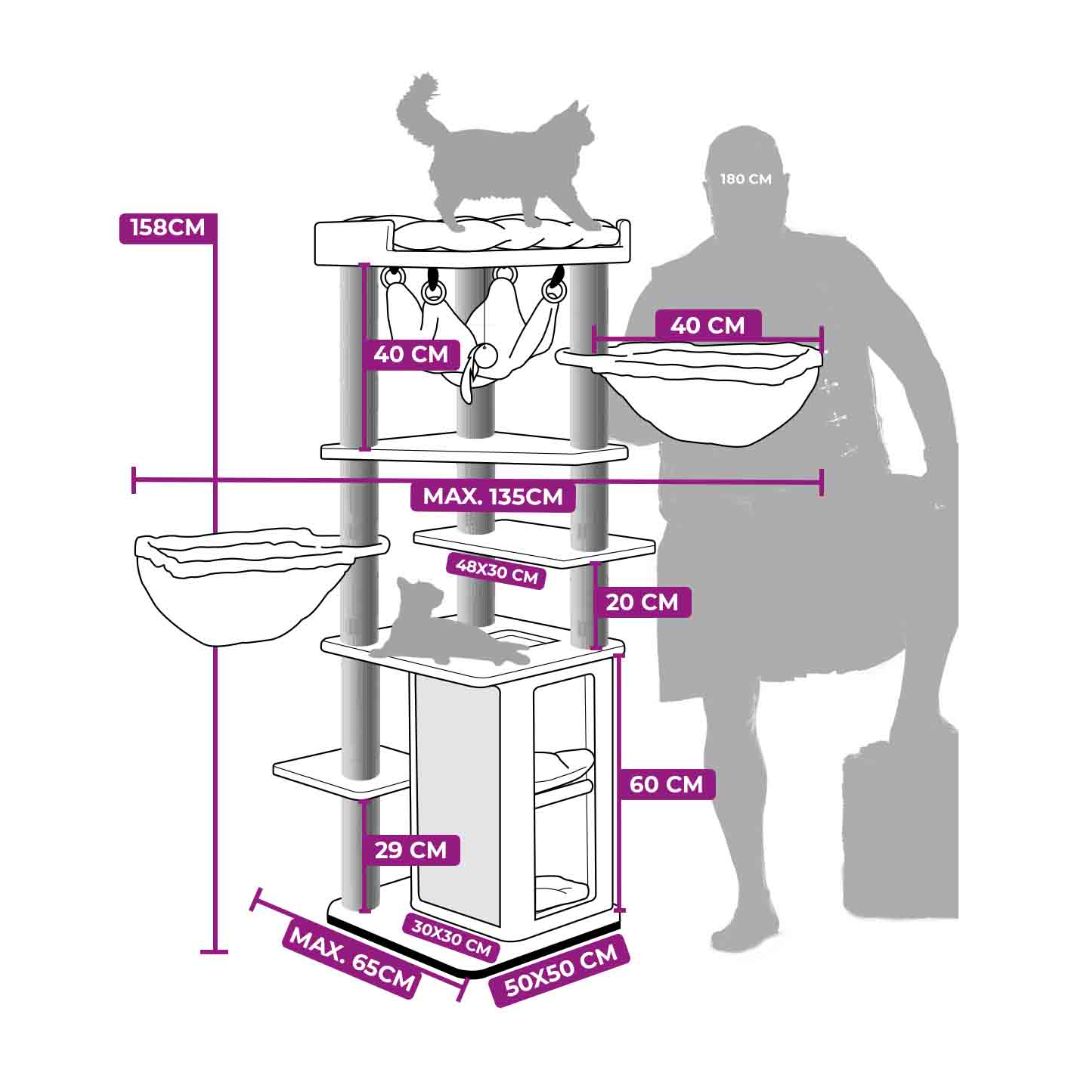 180 CM

158CM

40 CM

40 CM

MAX. 135CM

48X30 CM

20 CM

60 CM

29 CM

30X30 CM

MAX. 65CM

50X50 CM